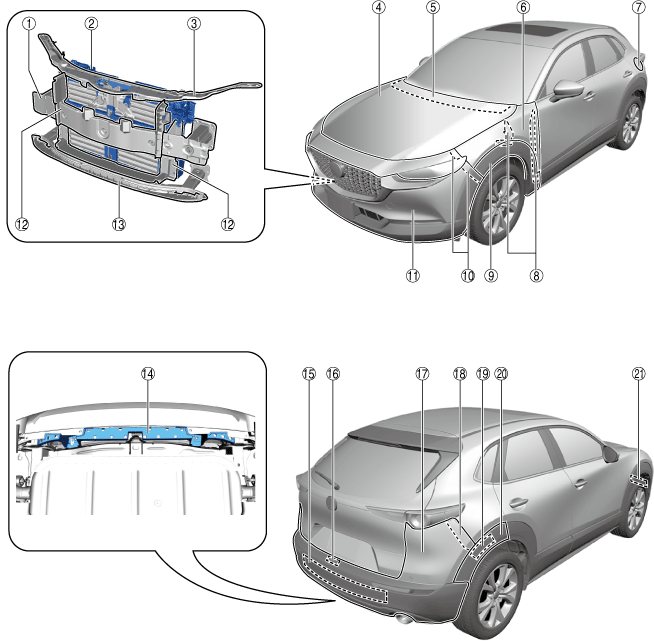 1
2
3
4
5
6
7
12
13
12
11
10
9
8
14
15
16
17
18
19
20
21