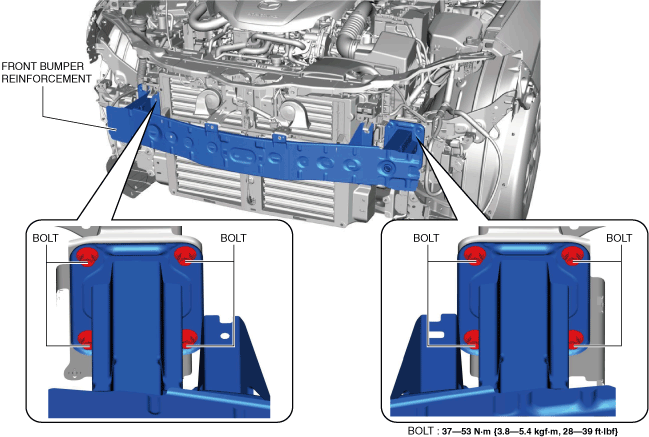 FRONT BUMPER REINFORCEMENT

BOLT

BOLT

BOLT

BOLT

BOLT : 37—53 N·m {3.8—5.4 kgf·m, 28—39 ft·lbf}