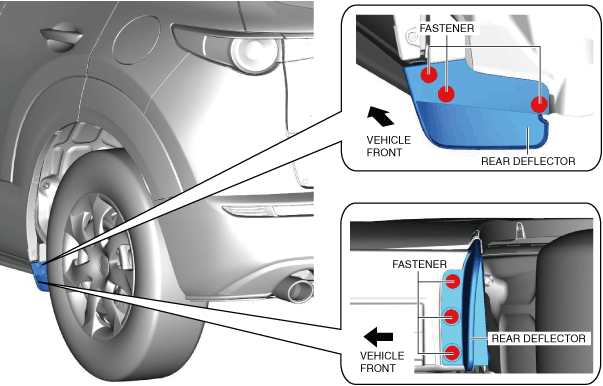 FASTENER
VEHICLE FRONT
REAR DEFLECTOR

FASTENER
VEHICLE FRONT
REAR DEFLECTOR