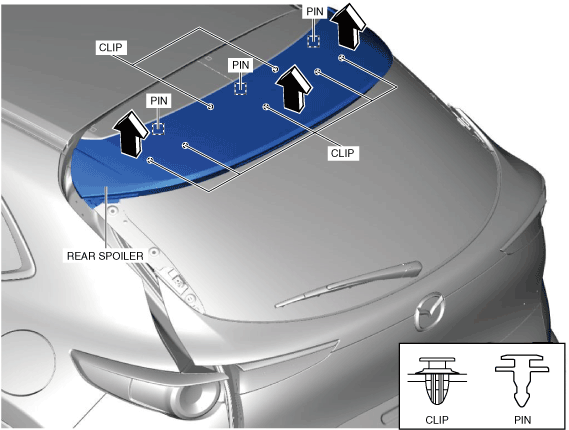 PIN
CLIP
PIN
PIN
CLIP
REAR SPOILER
CLIP
PIN