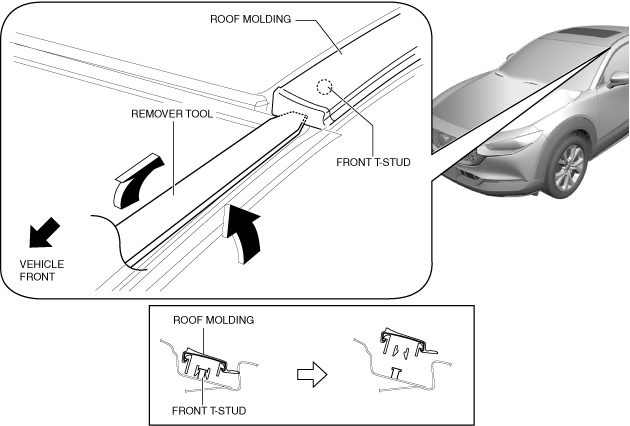 ROOF MOLDING

REMOVER TOOL

FRONT T-STUD

VEHICLE FRONT

ROOF MOLDING

FRONT T-STUD