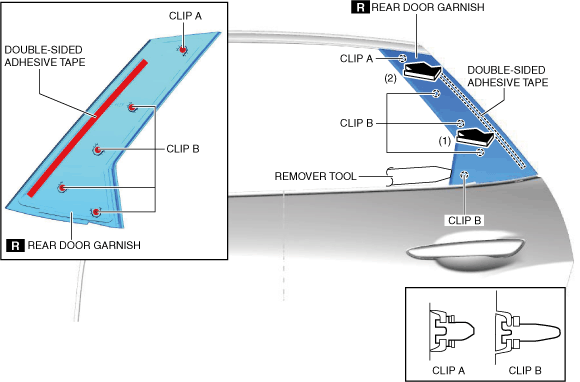 CLIP A

DOUBLE-SIDED ADHESIVE TAPE

CLIP B

R REAR DOOR GARNISH

R REAR DOOR GARNISH

CLIP A

(2)

DOUBLE-SIDED ADHESIVE TAPE

CLIP B

(1)

REMOVER TOOL

CLIP B

CLIP A

CLIP B