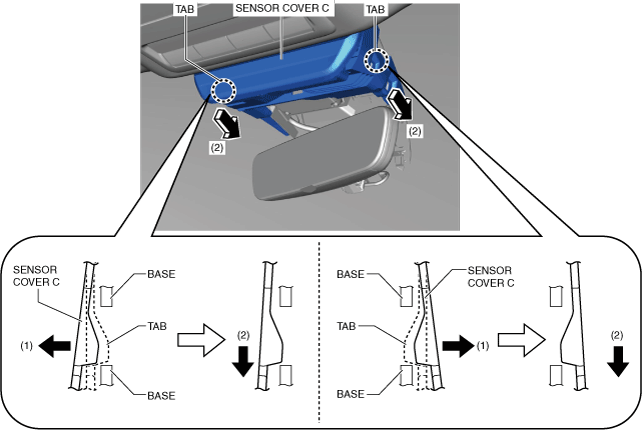 TAB
SENSOR COVER C
TAB
(2)
(2)

SENSOR COVER C
BASE
TAB
(1)
(2)
BASE

BASE
SENSOR COVER C
TAB
(1)
(2)
BASE