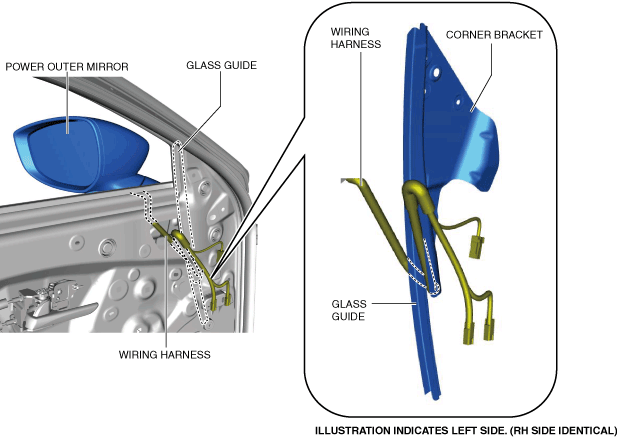 POWER OUTER MIRROR

GLASS GUIDE

WIRING HARNESS

WIRING HARNESS

CORNER BRACKET

GLASS GUIDE

ILLUSTRATION INDICATES LEFT SIDE. (RH SIDE IDENTICAL)