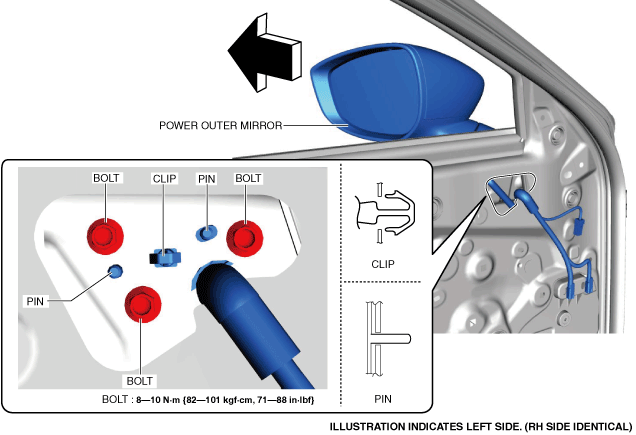 POWER OUTER MIRROR

BOLT

CLIP

PIN

BOLT

PIN

BOLT

BOLT : 8—10 N·m {82—101 kgf·cm, 71—88 in·lbf}

CLIP

PIN

ILLUSTRATION INDICATES LEFT SIDE. (RH SIDE IDENTICAL)