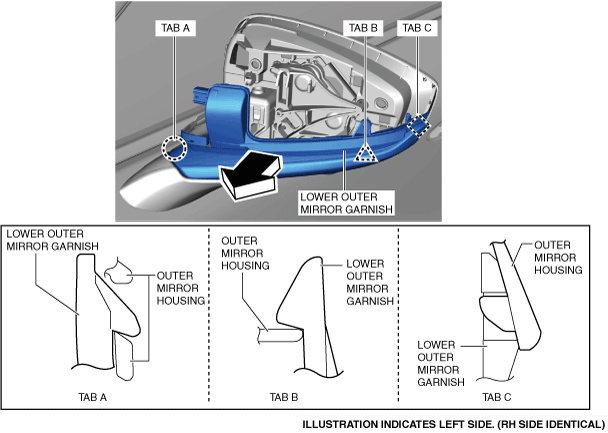 TAB A

TAB B

TAB C

LOWER OUTER MIRROR GARNISH

LOWER OUTER MIRROR GARNISH

OUTER MIRROR HOUSING

TAB A

OUTER MIRROR HOUSING

LOWER OUTER MIRROR GARNISH

TAB B

OUTER MIRROR HOUSING

LOWER OUTER MIRROR GARNISH

TAB C

ILLUSTRATION INDICATES LEFT SIDE. (RH SIDE IDENTICAL)