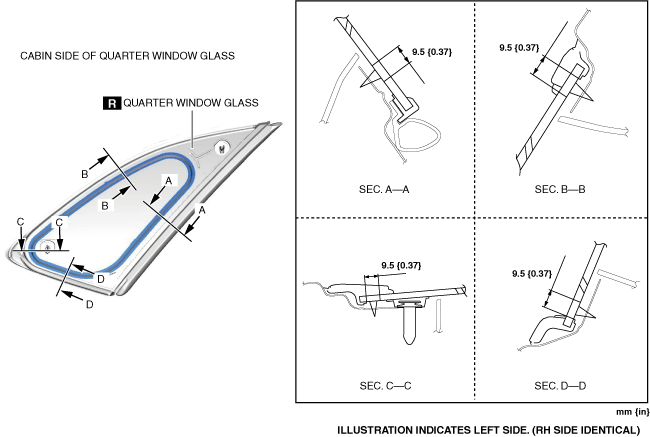 CABIN SIDE OF QUARTER WINDOW GLASS

R QUARTER WINDOW GLASS

B
B
A
A
C
C
D
D

9.5 {0.37}

SEC. A—A

9.5 {0.37}

SEC. B—B

9.5 {0.37}

SEC. C—C

9.5 {0.37}

SEC. D—D

mm {in}

ILLUSTRATION INDICATES LEFT SIDE. (RH SIDE IDENTICAL)