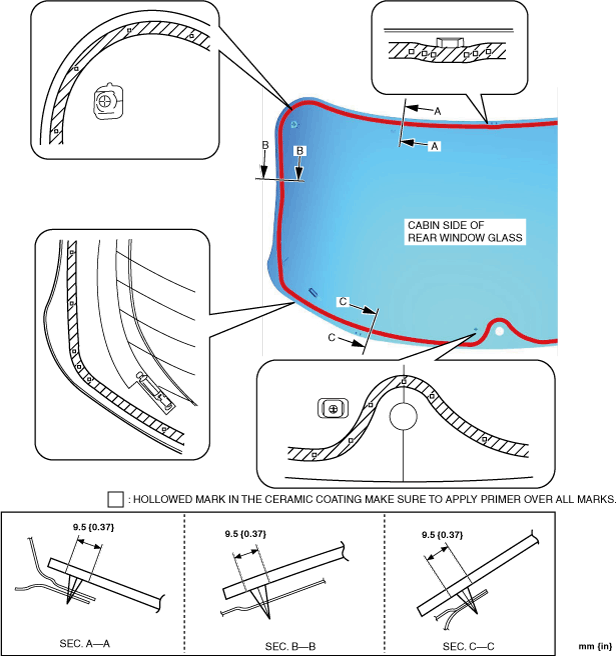 A
A
B
B
CABIN SIDE OF REAR WINDOW GLASS
C
C

: HOLLOWED MARK IN THE CERAMIC COATING MAKE SURE TO APPLY PRIMER OVER ALL MARKS.

9.5 {0.37}
SEC. A—A

9.5 {0.37}
SEC. B—B

9.5 {0.37}
SEC. C—C

mm {in}