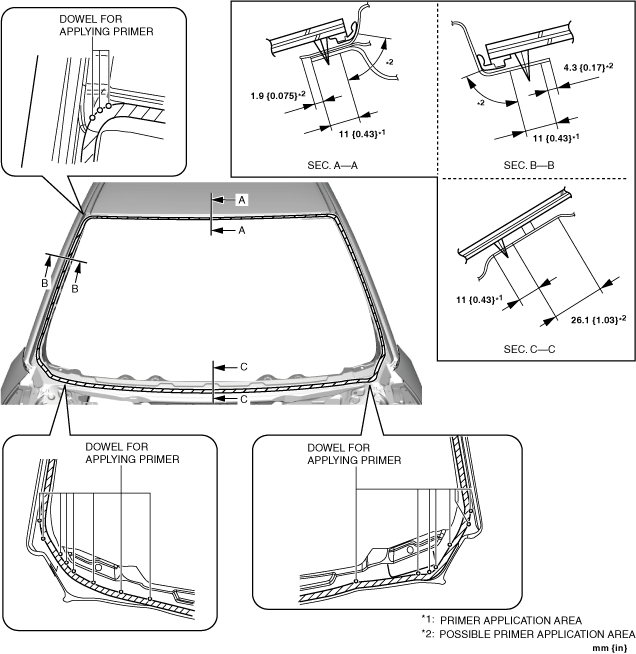 DOWEL FOR APPLYING PRIMER

*2

1.9 {0.075}*2

11 {0.43}*1

SEC. A—A

4.3 {0.17}*2

*2

11 {0.43}*1

SEC. B—B

11 {0.43}*1

26.1 {1.03}*2

SEC. C—C

A

A

B

B

C

C

DOWEL FOR APPLYING PRIMER

DOWEL FOR APPLYING PRIMER

*1: PRIMER APPLICATION AREA
*2: POSSIBLE PRIMER APPLICATION AREA
mm {in}