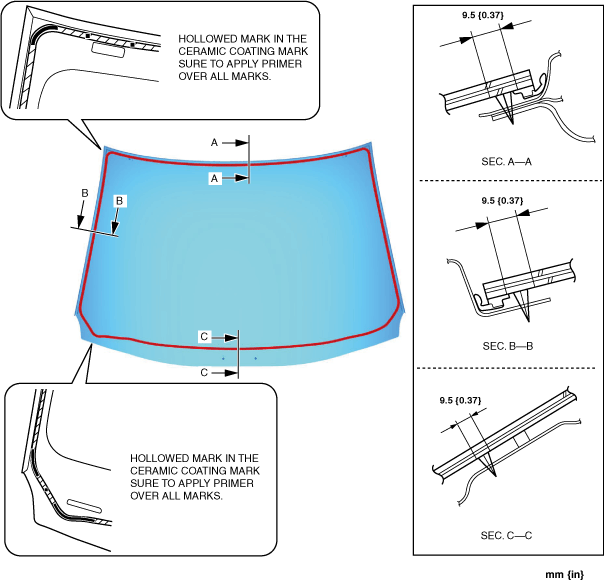 HOLLOWED MARK IN THE CERAMIC COATING MARK SURE TO APPLY PRIMER OVER ALL MARKS.

A

A

B

B

C

C

HOLLOWED MARK IN THE CERAMIC COATING MARK SURE TO APPLY PRIMER OVER ALL MARKS.

9.5 {0.37}

SEC. A—A

9.5 {0.37}

SEC. B—B

9.5 {0.37}

SEC. C—C

mm {in}