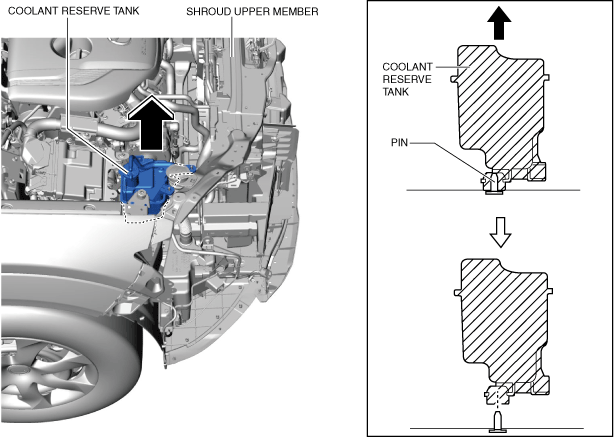 COOLANT RESERVE TANK

SHROUD UPPER MEMBER

COOLANT RESERVE TANK

PIN