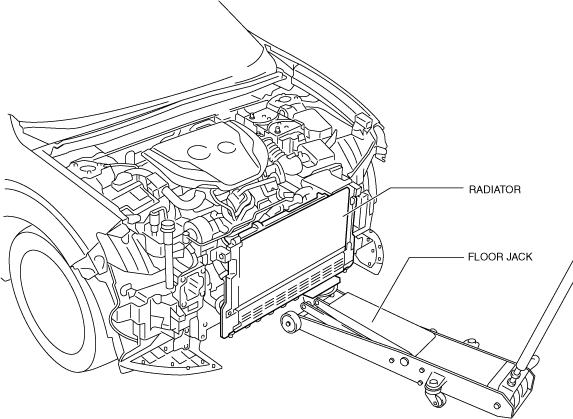 RADIATOR

FLOOR JACK