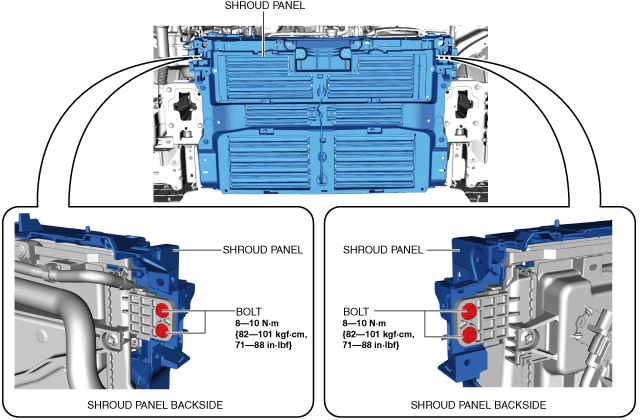 SHROUD PANEL

SHROUD PANEL

BOLT
8—10 N·m
{82—101 kgf·cm,
71—88 in·lbf}

SHROUD PANEL BACKSIDE

SHROUD PANEL

BOLT
8—10 N·m
{82—101 kgf·cm,
71—88 in·lbf}

SHROUD PANEL BACKSIDE