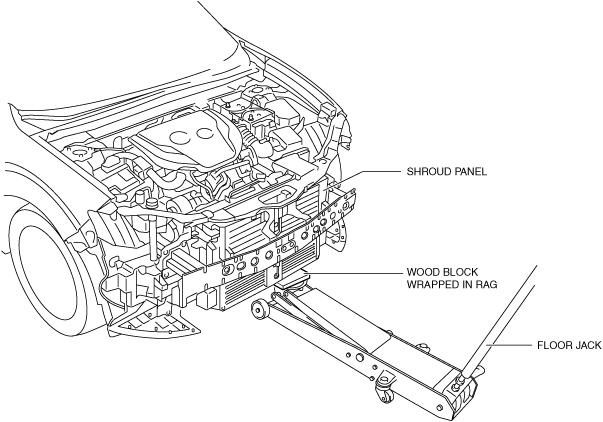 SHROUD PANEL

WOOD BLOCK
WRAPPED IN RAG

FLOOR JACK