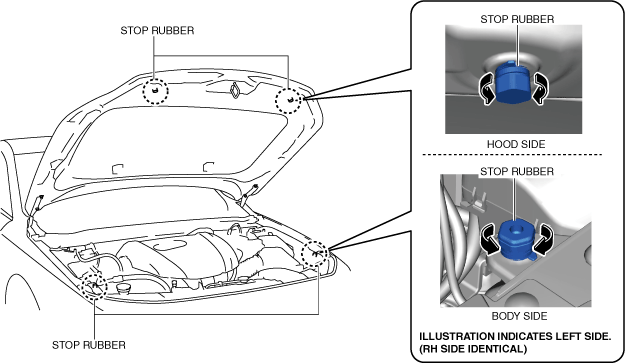 STOP RUBBER

STOP RUBBER

STOP RUBBER

HOOD SIDE

STOP RUBBER

BODY SIDE

ILLUSTRATION INDICATES LEFT SIDE. (RH SIDE IDENTICAL)