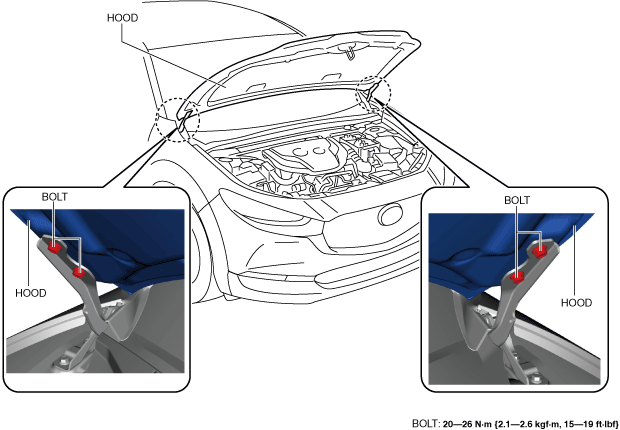 HOOD

BOLT

HOOD

BOLT

HOOD

BOLT: 20—26 N·m {2.1—2.6 kgf·m, 15—19 ft·lbf}