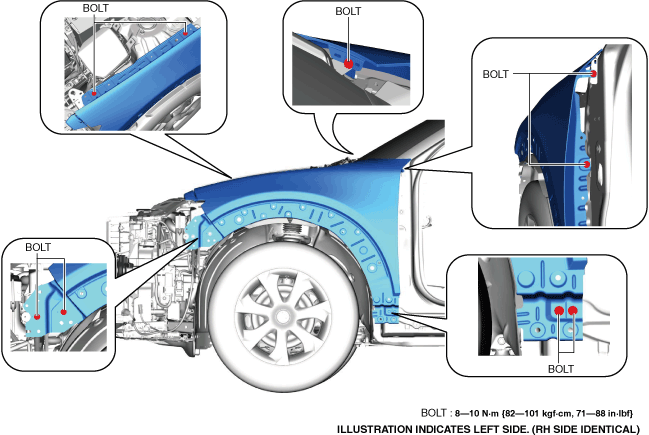 BOLT

BOLT

BOLT

BOLT

BOLT

BOLT : 8—10 N·m {82—101 kgf·cm, 71—88 in·lbf}

ILLUSTRATION INDICATES LEFT SIDE. (RH SIDE IDENTICAL)