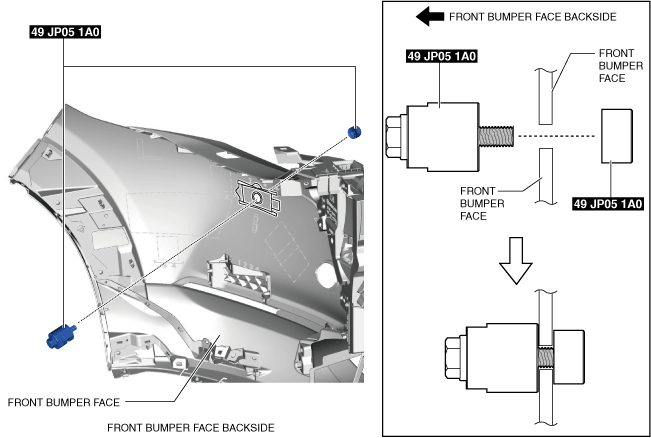 49 JP05 1A0

FRONT BUMPER FACE

FRONT BUMPER FACE BACKSIDE

FRONT BUMPER FACE BACKSIDE

49 JP05 1A0

FRONT BUMPER FACE

FRONT BUMPER FACE

49 JP05 1A0