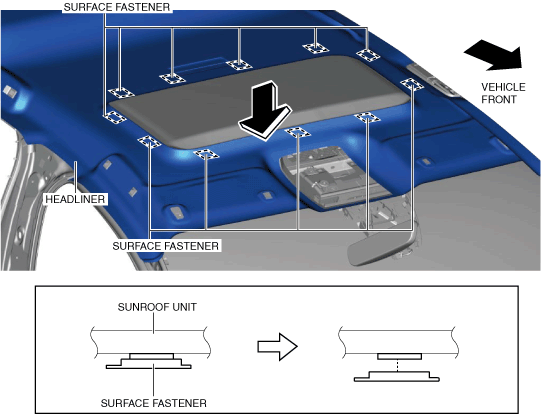 SURFACE FASTENER

VEHICLE FRONT

HEADLINER

SURFACE FASTENER

SUNROOF UNIT

SURFACE FASTENER