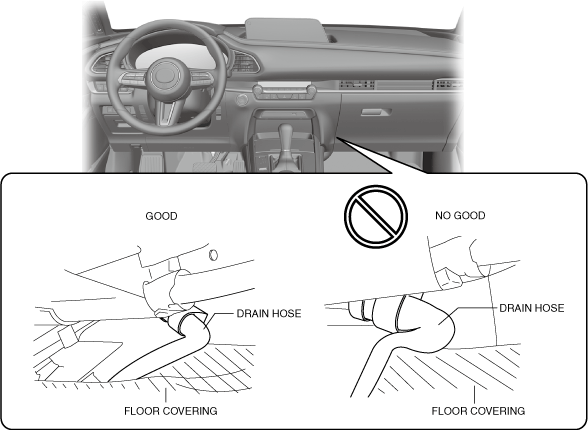 GOOD

DRAIN HOSE

FLOOR COVERING

NO GOOD

DRAIN HOSE

FLOOR COVERING