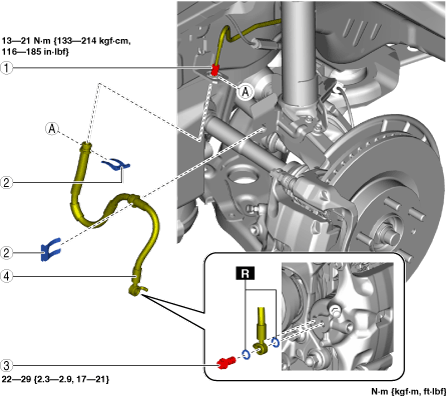 13—21 N·m {133—214 kgf·cm, 116—185 in·lbf}

1

A

A

2

2

4

R

3

22—29 {2.3—2.9, 17—21}

N·m {kgf·m, ft·lbf}