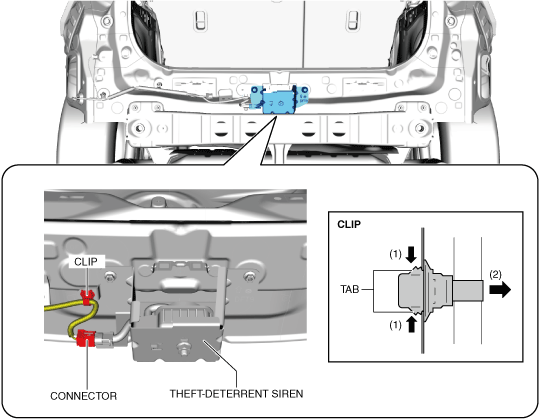 CLIP

CONNECTOR

THEFT-DETERRENT SIREN

CLIP

(1)

TAB

(2)

(1)