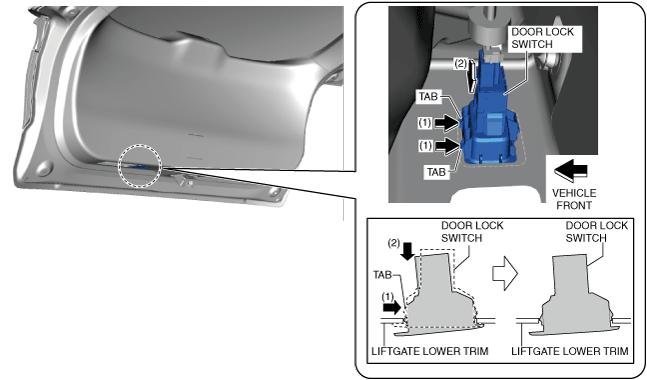 DOOR LOCK SWITCH

(2)

TAB

(1)

(1)

TAB

VEHICLE FRONT

DOOR LOCK SWITCH

(2)

TAB

(1)

LIFTGATE LOWER TRIM

DOOR LOCK SWITCH

LIFTGATE LOWER TRIM