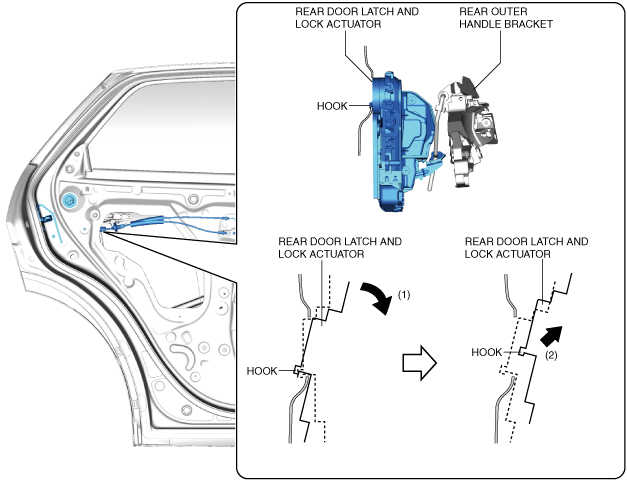 REAR DOOR LATCH AND LOCK ACTUATOR

REAR OUTER HANDLE BRACKET

HOOK

REAR DOOR LATCH AND LOCK ACTUATOR

(1)

HOOK

REAR DOOR LATCH AND LOCK ACTUATOR

HOOK

(2)