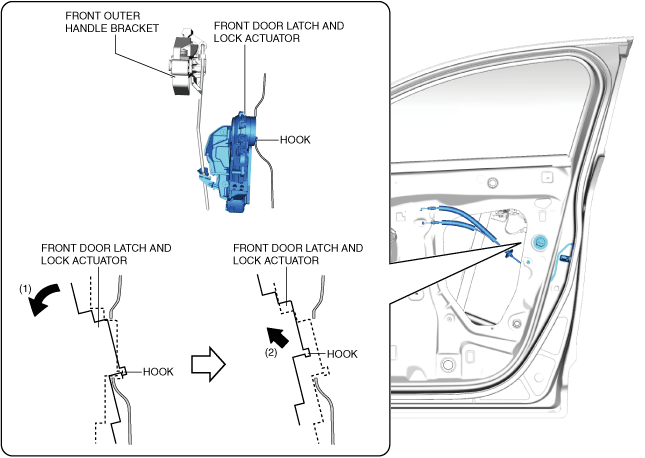 FRONT OUTER HANDLE BRACKET

FRONT DOOR LATCH AND LOCK ACTUATOR

HOOK

FRONT DOOR LATCH AND LOCK ACTUATOR

(1)

HOOK

FRONT DOOR LATCH AND LOCK ACTUATOR

(2)

HOOK