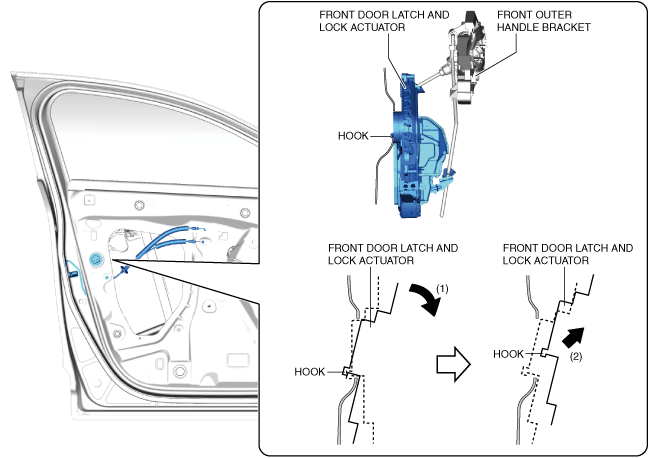 FRONT DOOR LATCH AND LOCK ACTUATOR

FRONT OUTER HANDLE BRACKET

HOOK

FRONT DOOR LATCH AND LOCK ACTUATOR

(1)

HOOK

FRONT DOOR LATCH AND LOCK ACTUATOR

HOOK

(2)