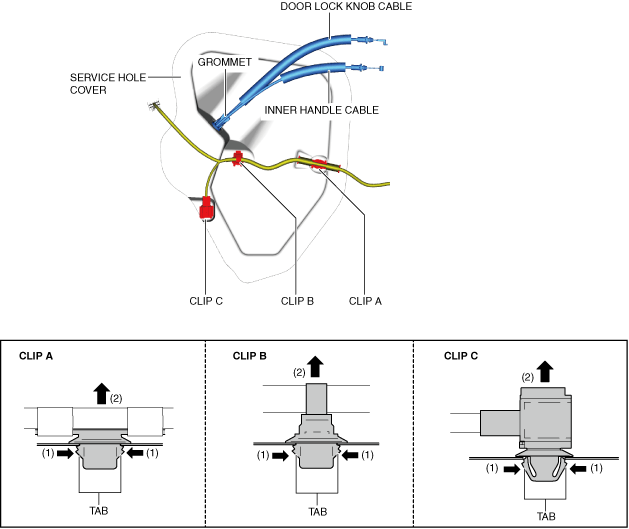 DOOR LOCK KNOB CABLE

GROMMET

SERVICE HOLE COVER

INNER HANDLE CABLE

CLIP C

CLIP B

CLIP A

CLIP A

(2)

(1)

(1)

TAB

CLIP B

(2)

(1)

(1)

TAB

CLIP C

(2)

(1)

(1)

TAB