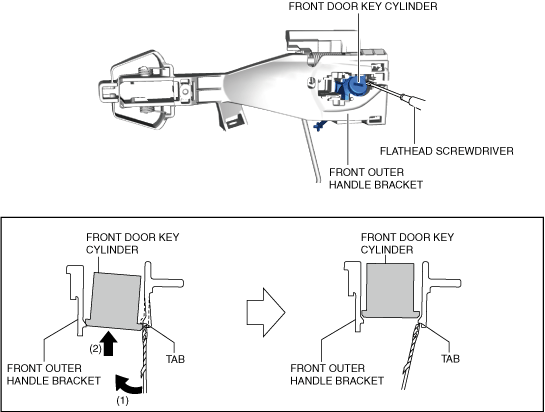 FRONT DOOR KEY CYLINDER

FLATHEAD SCREWDRIVER

FRONT OUTER HANDLE BRACKET

FRONT DOOR KEY CYLINDER

(2)

TAB

FRONT OUTER HANDLE BRACKET

(1)

FRONT DOOR KEY CYLINDER

TAB

FRONT OUTER HANDLE BRACKET