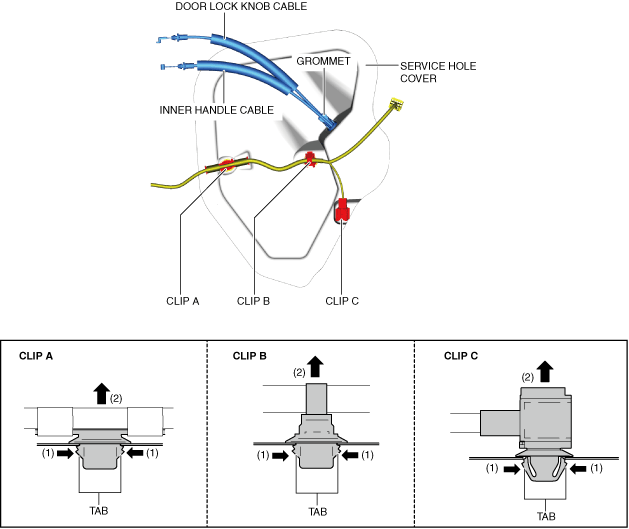 DOOR LOCK KNOB CABLE
GROMMET
SERVICE HOLE COVER
INNER HANDLE CABLE
CLIP A
CLIP B
CLIP C

CLIP A
(2)
(1)
(1)
TAB

CLIP B
(2)
(1)
(1)
TAB

CLIP C
(2)
(1)
(1)
TAB