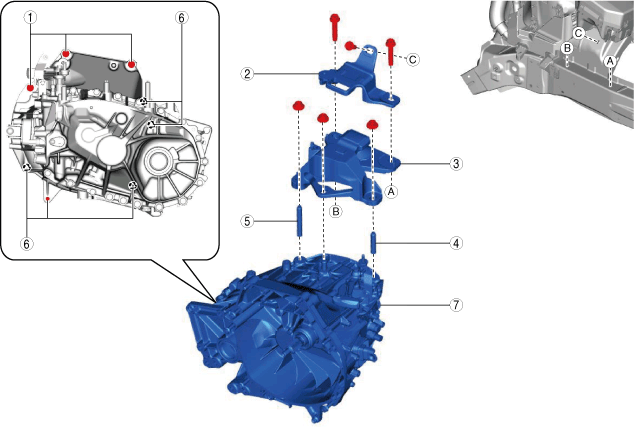 1
6
6
2
C
3
A
B
5
4
7
C
B
A