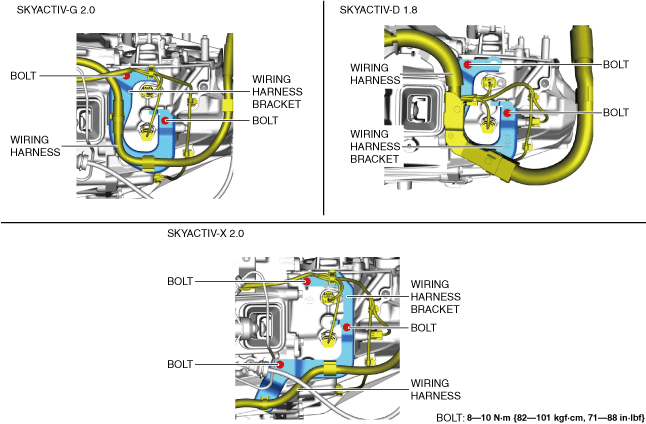 SKYACTIV-G 2.0

BOLT

WIRING HARNESS BRACKET

BOLT

WIRING HARNESS

SKYACTIV-D 1.8

WIRING HARNESS

BOLT

BOLT

WIRING HARNESS BRACKET

SKYACTIV-X 2.0

BOLT

WIRING HARNESS BRACKET

BOLT

BOLT

WIRING HARNESS

BOLT: 8—10 N·m {82—101 kgf·cm, 71—88 in·lbf}