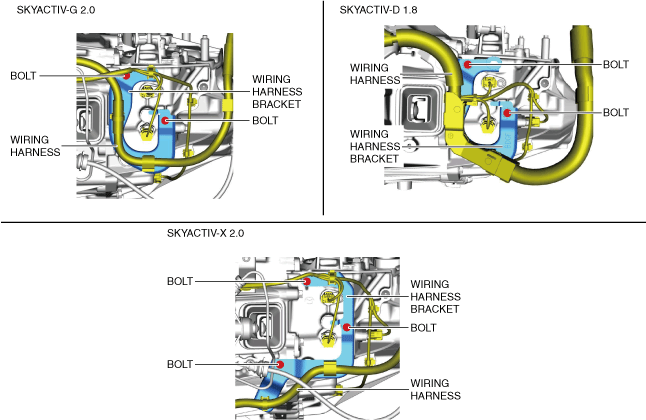 SKYACTIV-G 2.0

BOLT

WIRING HARNESS BRACKET

BOLT

WIRING HARNESS

SKYACTIV-D 1.8

WIRING HARNESS

BOLT

BOLT

WIRING HARNESS BRACKET

SKYACTIV-X 2.0

BOLT

WIRING HARNESS BRACKET

BOLT

BOLT

WIRING HARNESS