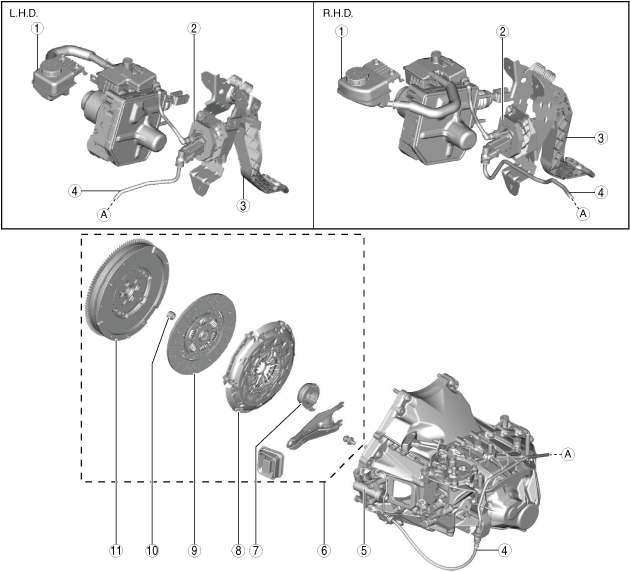 L.H.D.
1
2
4
A
3

R.H.D.
1
2
3
4
A

A
11
10
9
8
7
6
5
4