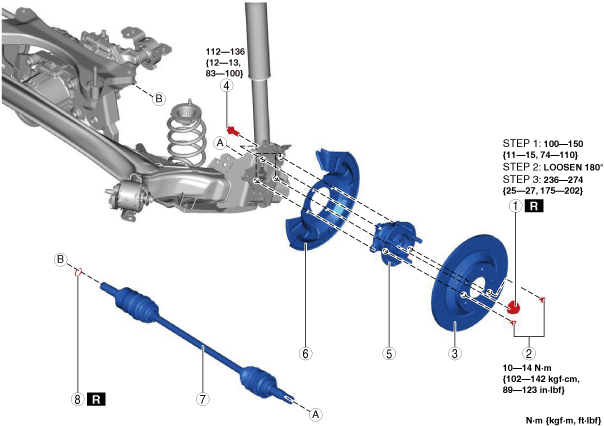 112—136
{12—13,
83—100}

4

B

A

STEP 1: 100—150
{11—15, 74—110}
STEP 2: LOOSEN 180°
STEP 3: 236—274
{25—27, 175—202}

1 R

B

6

5

3

2

10—14 N·m
{102—142 kgf·cm,
89—123 in·lbf}

8 R

7

A

N·m {kgf·m, ft·lbf}