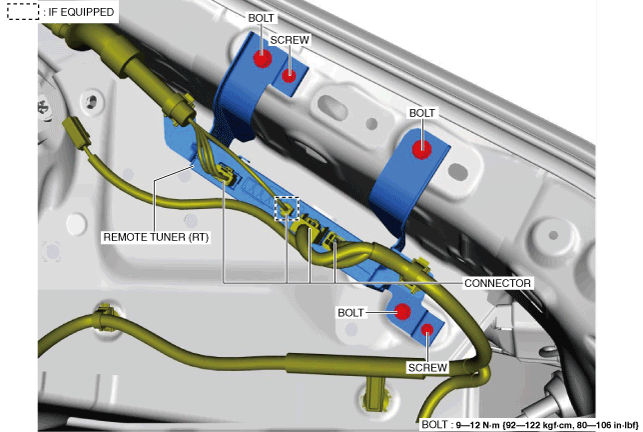 : IF EQUIPPED

BOLT

SCREW

BOLT

REMOTE TUNER (RT)

CONNECTOR

BOLT

SCREW

BOLT : 9—12 N·m {92—122 kgf·cm, 80—106 in·lbf}