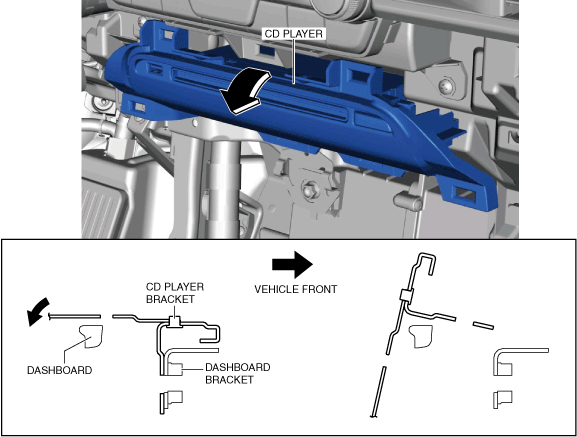 CD PLAYER

VEHICLE FRONT

CD PLAYER BRACKET

DASHBOARD

DASHBOARD BRACKET