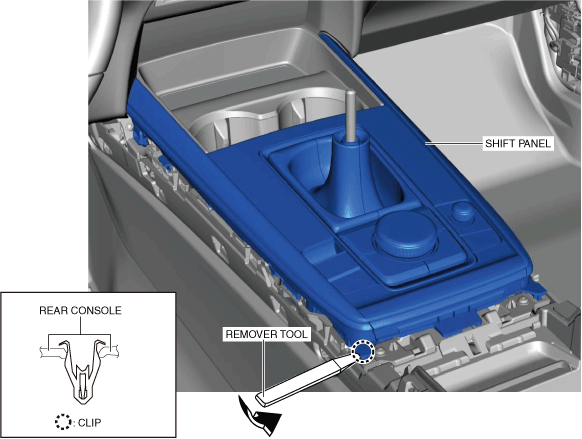 SHIFT PANEL

REAR CONSOLE

REMOVER TOOL

: CLIP