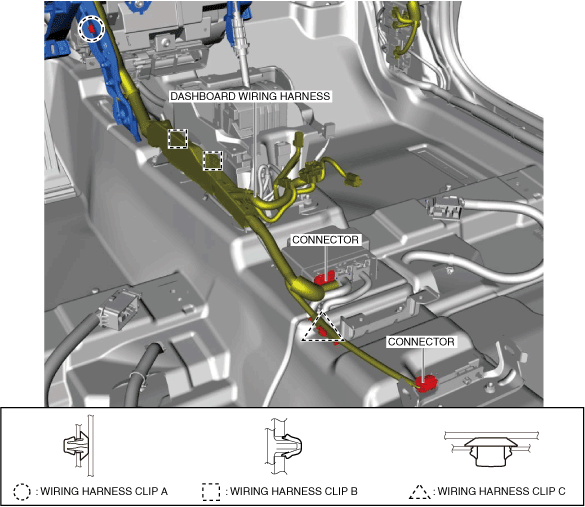 DASHBOARD WIRING HARNESS

CONNECTOR

CONNECTOR

: WIRING HARNESS CLIP A

: WIRING HARNESS CLIP B

: WIRING HARNESS CLIP C