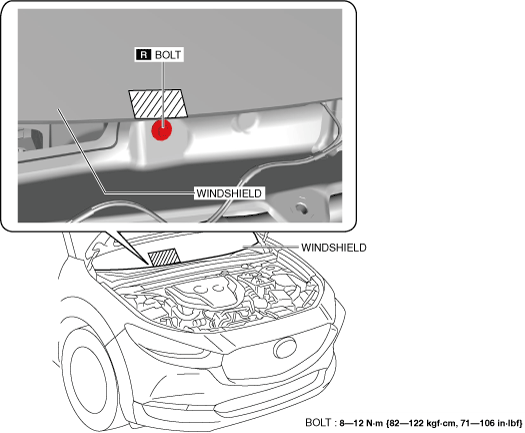 R BOLT

WINDSHIELD

WINDSHIELD

BOLT : 8—12 N·m {82—122 kgf·cm, 71—106 in·lbf}