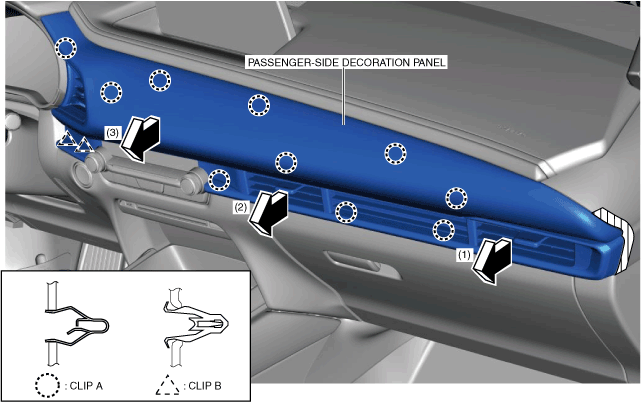 PASSENGER-SIDE DECORATION PANEL

(3)

(2)

(1)

: CLIP A

: CLIP B