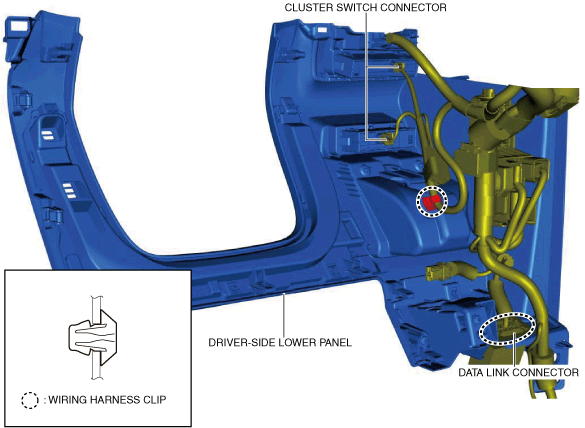 CLUSTER SWITCH CONNECTOR

DRIVER-SIDE LOWER PANEL

DATA LINK CONNECTOR

: WIRING HARNESS CLIP