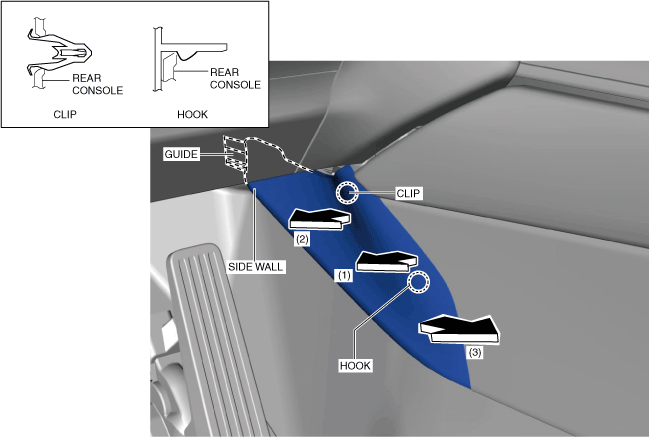 REAR CONSOLE

CLIP

REAR CONSOLE

HOOK

GUIDE

CLIP

(2)

SIDE WALL

(1)

HOOK

(3)