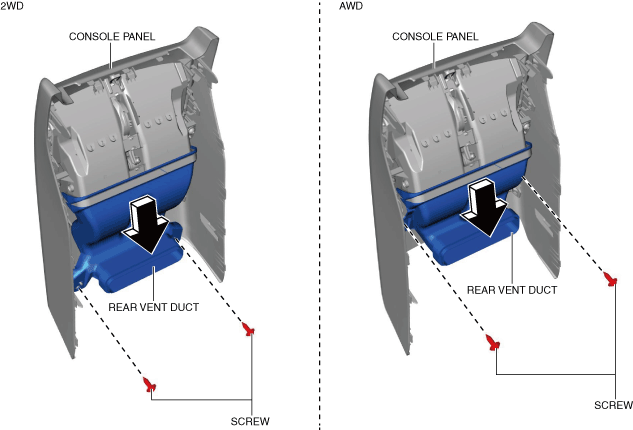 2WD

CONSOLE PANEL

REAR VENT DUCT

SCREW

AWD

CONSOLE PANEL

REAR VENT DUCT

SCREW