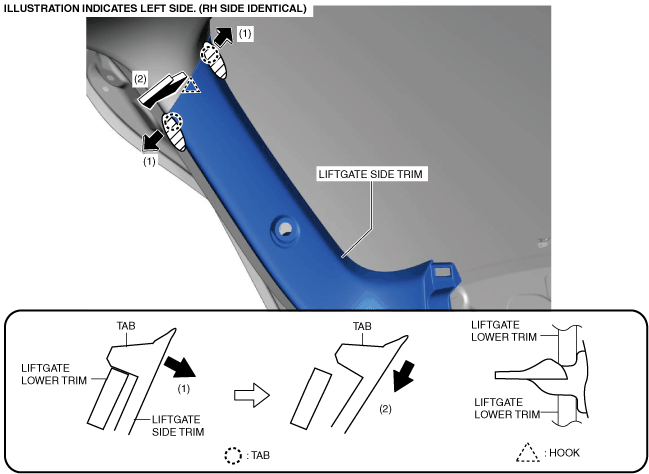 ILLUSTRATION INDICATES LEFT SIDE. (RH SIDE IDENTICAL)

(1)

(2)

(1)

LIFTGATE SIDE TRIM

TAB

LIFTGATE LOWER TRIM

(1)

LIFTGATE SIDE TRIM

TAB

(2)

LIFTGATE LOWER TRIM

LIFTGATE LOWER TRIM

: TAB

: HOOK