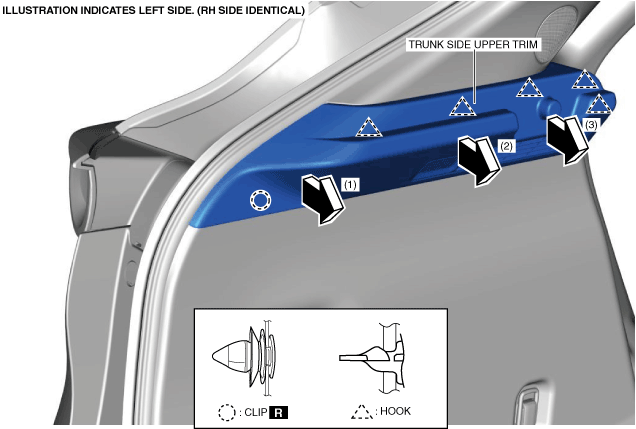 ILLUSTRATION INDICATES LEFT SIDE. (RH SIDE IDENTICAL)

TRUNK SIDE UPPER TRIM

(1)

(2)

(3)

: CLIP R

: HOOK