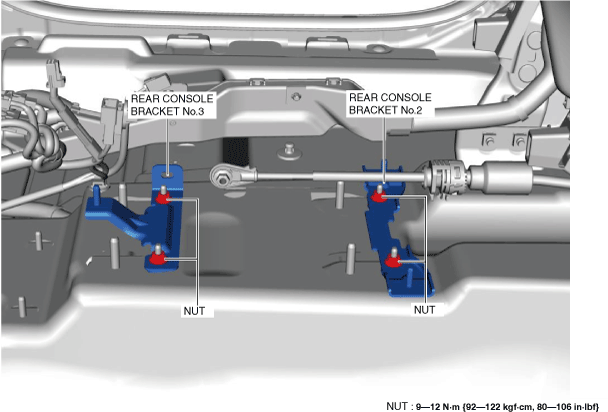 REAR CONSOLE BRACKET No.3

REAR CONSOLE BRACKET No.2

NUT

NUT

NUT : 9—12 N·m {92—122 kgf·cm, 80—106 in·lbf}